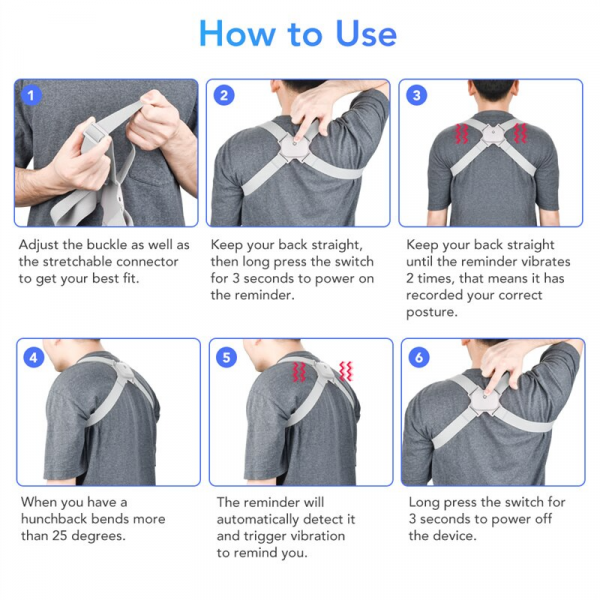 How to Use

1

Adjust the buckle as well as the stretchable connector to get your best fit.

2

Keep your back straight, then long press the switch for 3 seconds to power on the reminder.

3

Keep your back straight until the reminder vibrates 2 times, that means it has recorded your correct posture.

4

When you have a hunchback bends more than 25 degrees.

5

The reminder will automatically detect it and trigger vibration to remind you.

6

Long press the switch for 3 seconds to power off the device.